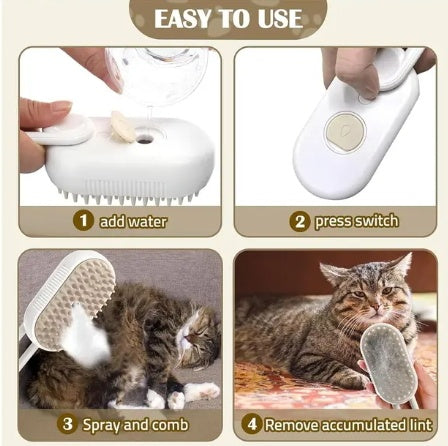 EASY TO USE

1 add water

2 press switch

3 Spray and comb

4 Remove accumulated lint